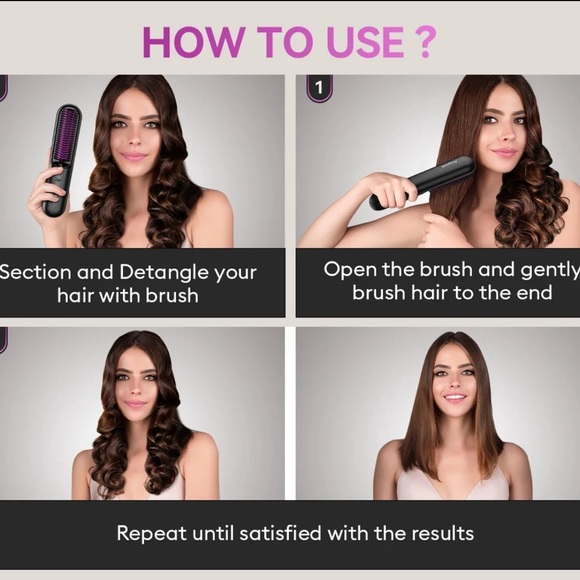 HOW TO USE ?

Section and Detangle your hair with brush

1

Open the brush and gently brush hair to the end

Repeat until satisfied with the results